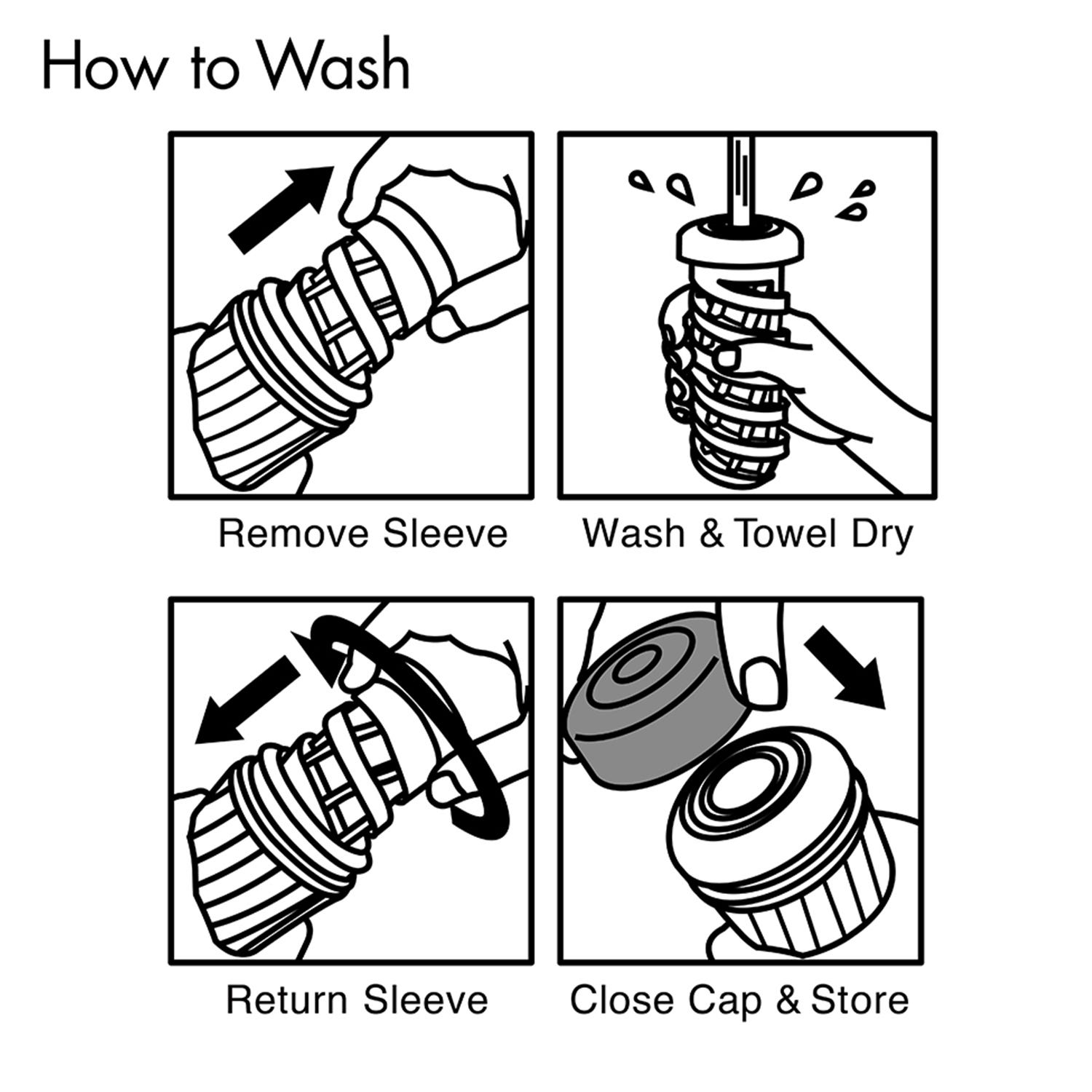 How to Wash

Remove Sleeve

Wash & Towel Dry

Return Sleeve

Close Cap & Store